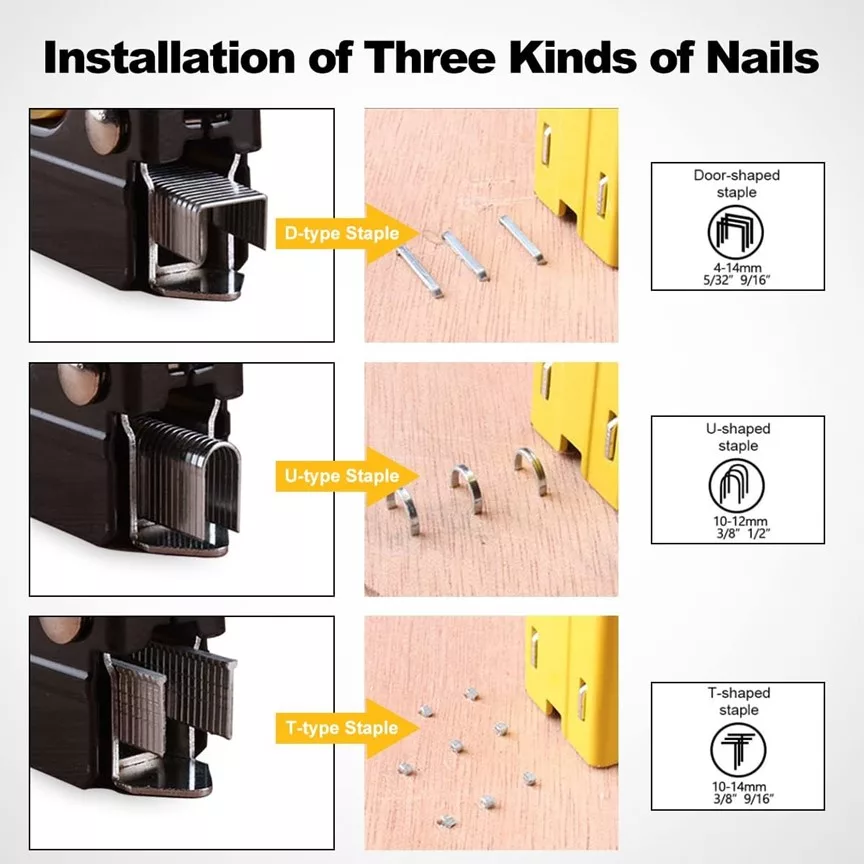 Installation of Three Kinds of Nails

D-type Staple

Door-shaped staple

4-14mm
5/32" 9/16"

U-type Staple

U-shaped staple

10-12mm
3/8" 1/2"

T-type Staple

T-shaped staple

10-14mm
3/8" 9/16"